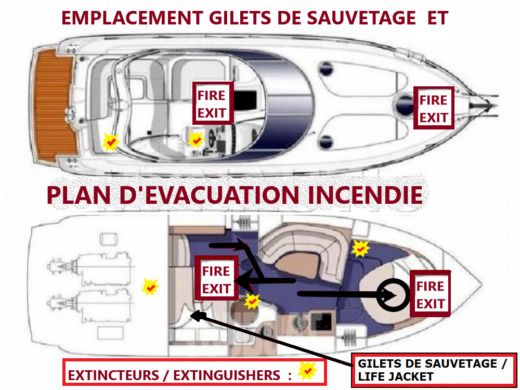 EMPLACEMENT GILETS DE SAUVETAGE ET

FIRE EXIT

FIRE EXIT

PLAN D'EVACUATION INCENDIE

FIRE EXIT

FIRE EXIT

EXTINCTEURS / EXTINGUISHERS :

GILETS DE SAUVETAGE / LIFE JACKET